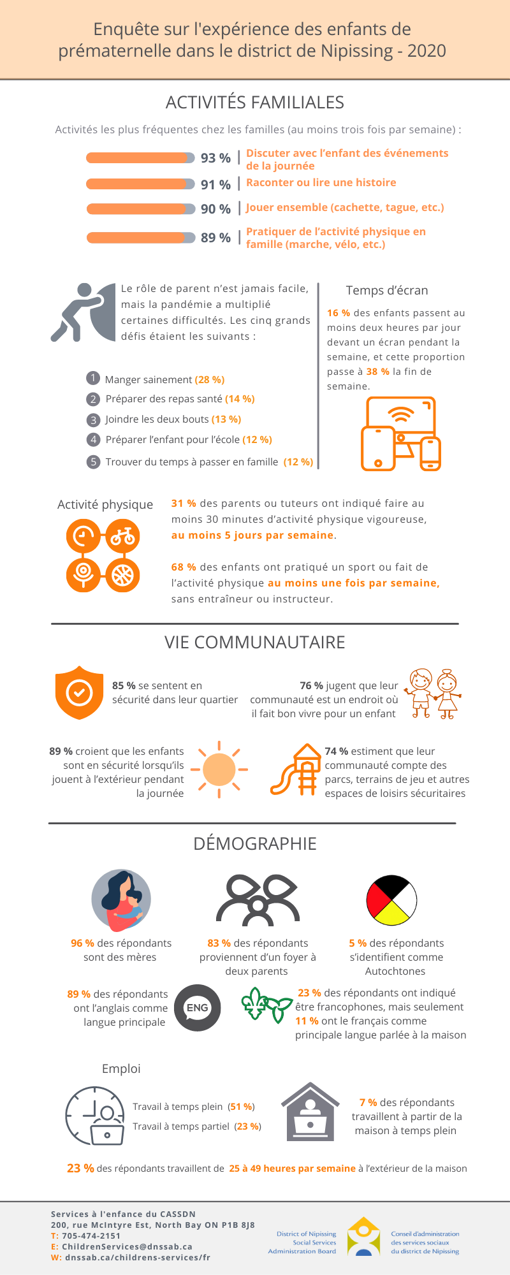 Enquête sur l'expérience des enfants de prématernelle dans le district de Nipissing - 2020

ACTIVITÉS FAMILIALES

Activités les plus fréquentes chez les familles (au moins trois fois par semaine) :

93 % | Discuter avec l'enfant des événements de la journée

91 % | Raconter ou lire une histoire

90 % | Jouer ensemble (cachette, tague, etc.)

89 % | Pratiquer de l'activité physique en famille (marche, vélo, etc.)

Le rôle de parent n'est jamais facile, mais la pandémie a multiplié certaines difficultés. Les cinq grands défis étaient les suivants :

1 Manger sainement (28 %)
2 Préparer des repas santé (14 %)
3 Joindre les deux bouts (13 %)
4 Préparer l'enfant pour l'école (12 %)
5 Trouver du temps à passer en famille (12 %)

Temps d'écran

16 % des enfants passent au moins deux heures par jour devant un écran pendant la semaine, et cette proportion passe à 38 % la fin de semaine.

Activité physique

31 % des parents ou tuteurs ont indiqué faire au moins 30 minutes d'activité physique vigoureuse, au moins 5 jours par semaine.

68 % des enfants ont pratiqué un sport ou fait de l'activité physique au moins une fois par semaine, sans entraîneur ou instructeur.

VIE COMMUNAUTAIRE

85 % se sentent en sécurité dans leur quartier

76 % jugent que leur communauté est un endroit où il fait bon vivre pour un enfant

89 % croient que les enfants sont en sécurité lorsqu'ils jouent à l'extérieur pendant la journée

74 % estiment que leur communauté compte des parcs, terrains de jeu et autres espaces de loisirs sécuritaires

DÉMOGRAPHIE

96 % des répondants sont des mères

83 % des répondants proviennent d'un foyer à deux parents

5 % des répondants s'identifient comme Autochtones

89 % des répondants ont l'anglais comme langue principale

ENG

23 % des répondants ont indiqué être francophones, mais seulement 11 % ont le français comme principale langue parlée à la maison

Emploi

Travail à temps plein (51 %)
Travail à temps partiel (23 %)

7 % des répondants travaillent à partir de la maison à temps plein

23 % des répondants travaillent de 25 à 49 heures par semaine à l'extérieur de la maison

Services à l'enfance du CASSDN
200, rue McIntyre Est, North Bay ON P1B 8J8
T: 705-474-2151
E: ChildrenServices@dnssab.ca
W: dnssab.ca/childrens-services/fr

District of Nipissing Social Services Administration Board

Conseil d'administration des services sociaux du district de Nipissing